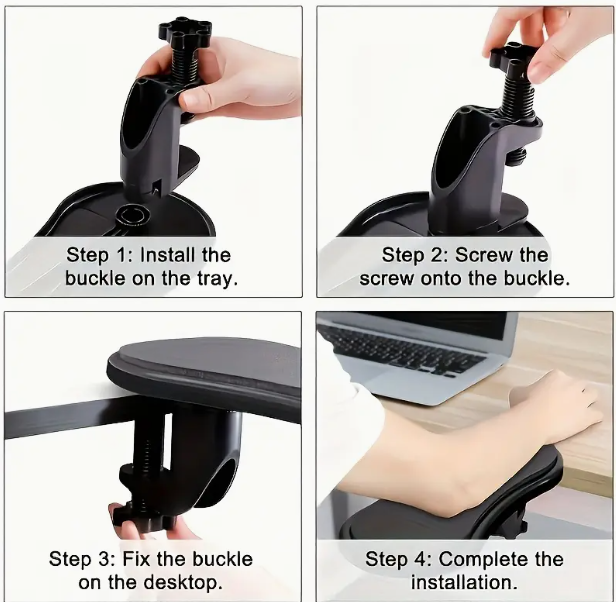 Step 1: Install the buckle on the tray.

Step 2: Screw the screw onto the buckle.

Step 3: Fix the buckle on the desktop.

Step 4: Complete the installation.